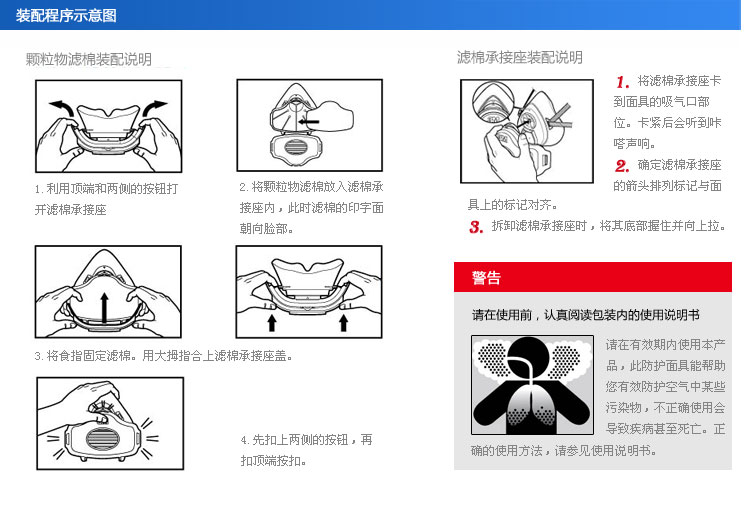 装配程序示意图

颗粒物滤棉装配说明

1. 利用顶端和两侧的按钮打开滤棉承接座

2. 将颗粒物滤棉放入滤棉承接座内，此时滤棉的印字面朝向脸部。

3. 将食指固定滤棉。用大拇指合上滤棉承接座盖。

4. 先扣上两侧的按钮，再扣顶端按扣。

滤棉承接座装配说明

1. 将滤棉承接座卡到面具的吸气口部位。卡紧后会听到咔嗒声响。

2. 确定滤棉承接座的箭头排列标记与面具上的标记对齐。

3. 拆卸滤棉承接座时，将其底部握住并向上拉。

警告

请在使用前，认真阅读包装内的使用说明书

请在有效期内使用本产品，此防护面具能帮助您有效防护空气中某些污染物，不正确使用会导致疾病甚至死亡。正确的使用方法，请参见使用说明书。